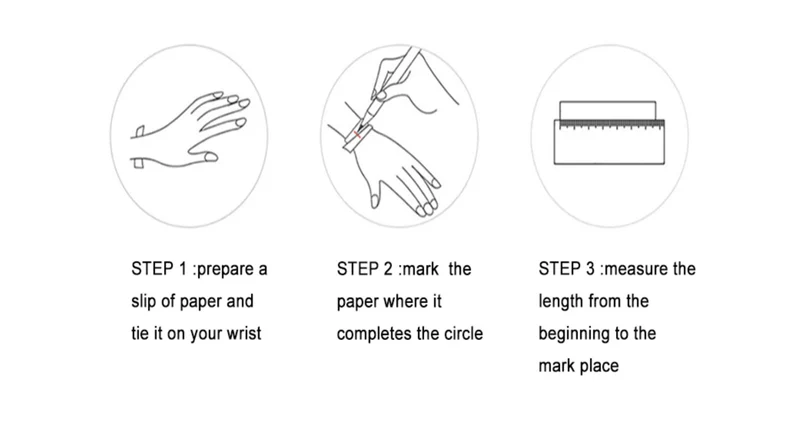 STEP 1 :prepare a slip of paper and tie it on your wrist

STEP 2 :mark the paper where it completes the circle

STEP 3 :measure the length from the beginning to the mark place